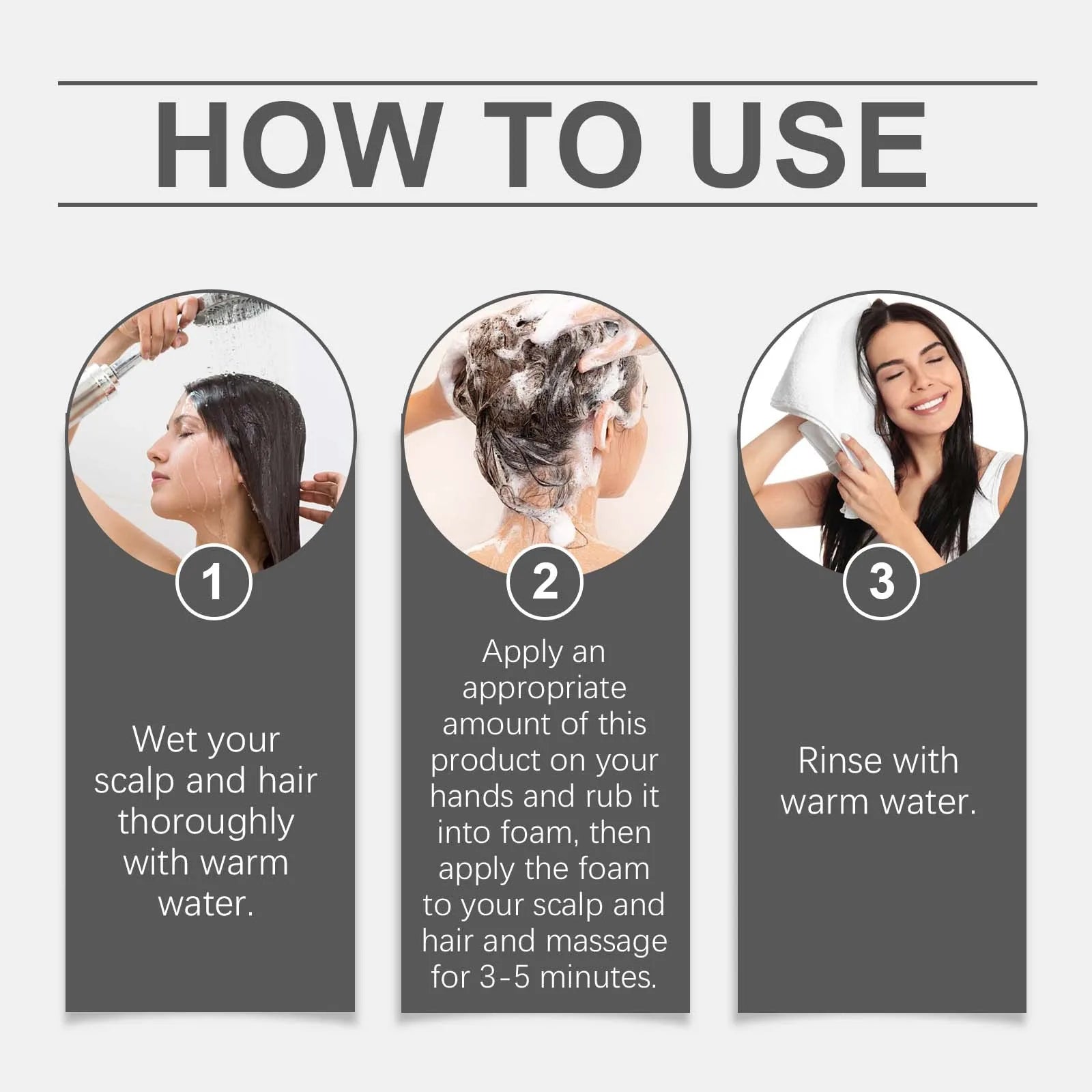 HOW TO USE

1

Wet your scalp and hair thoroughly with warm water.

2

Apply an appropriate amount of this product on your hands and rub it into foam, then apply the foam to your scalp and hair and massage for 3-5 minutes.

3

Rinse with warm water.