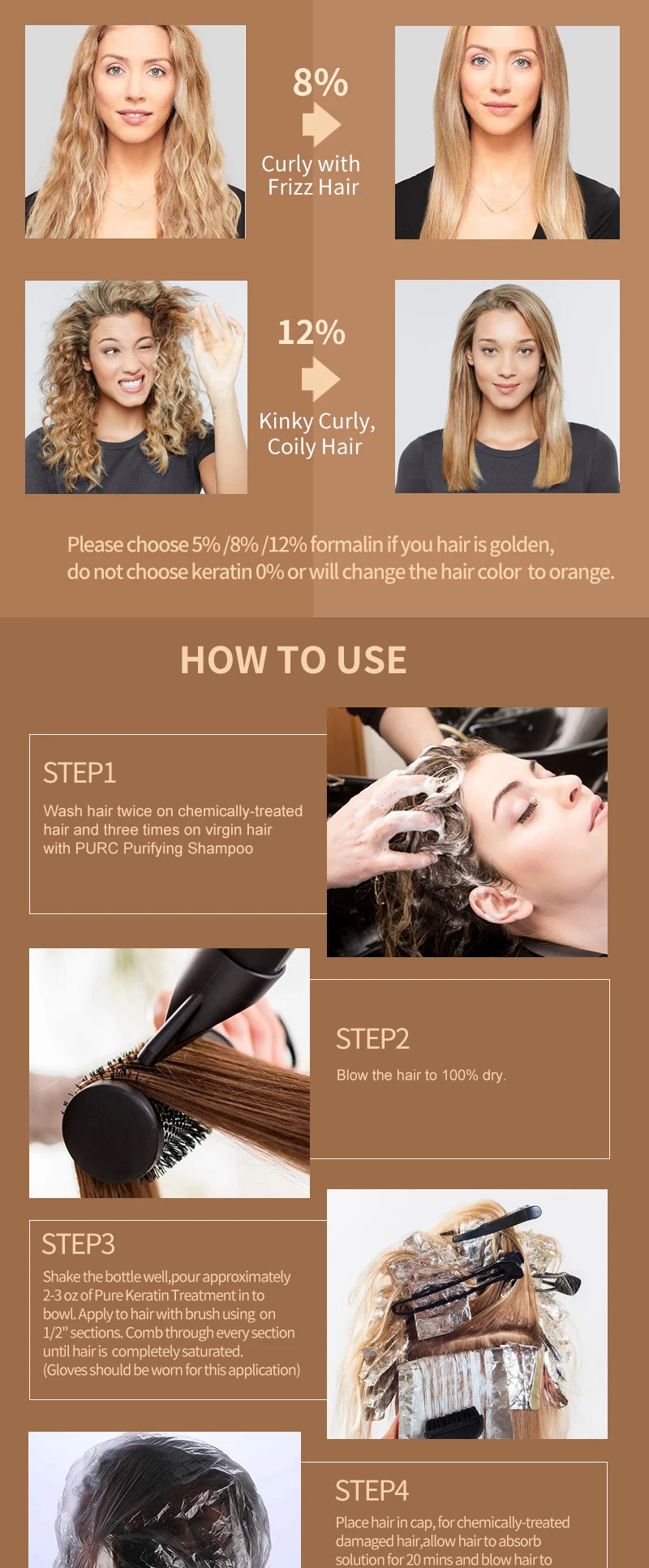 8%

Curly with Frizz Hair

12%

Kinky Curly, Coily Hair

Please choose 5% /8% /12% formalin if you hair is golden, do not choose keratin 0% or will change the hair color to orange.

HOW TO USE

STEP1

Wash hair twice on chemically-treated hair and three times on virgin hair with PURC Purifying Shampoo

STEP2

Blow the hair to 100% dry.

STEP3

Shake the bottle well,pour approximately 2-3 oz of Pure Keratin Treatment in to bowl. Apply to hair with brush using on 1/2" sections. Comb through every section until hair is completely saturated. (Gloves should be worn for this application)

STEP4

Place hair in cap, for chemically-treated damaged hair,allow hair to absorb solution for 20 mins and blow hair to